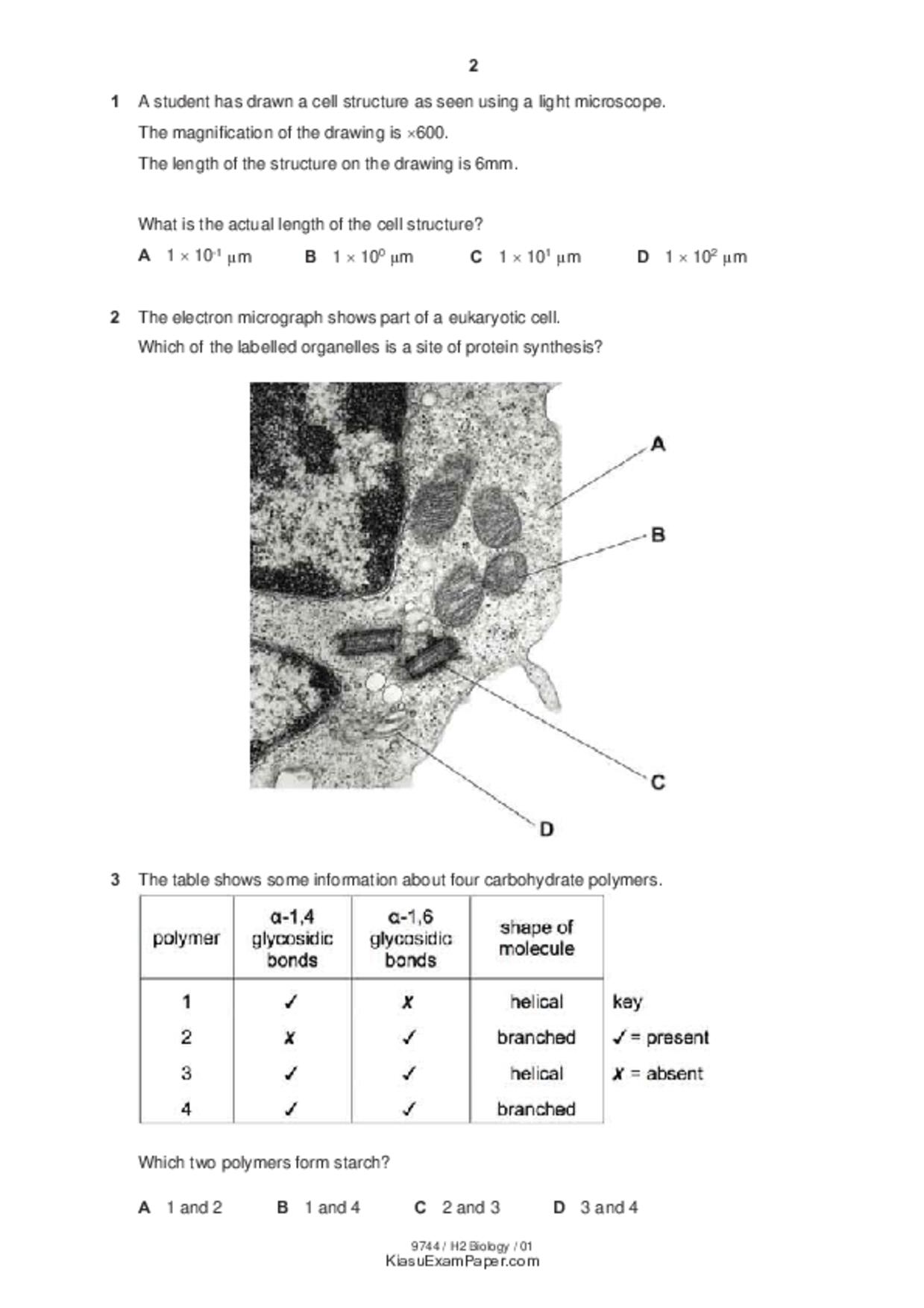 2

1 A student has drawn a cell structure as seen using a light microscope.

The magnification of the drawing is ×600.

The length of the structure on the drawing is 6mm.

What is the actual length of the cell structure?

A $1 \times 10^{-1}$ μm B $1 \times 10^{0}$ μm C $1 \times 10^{1}$ μm D $1 \times 10^{2}$ μm

2 The electron micrograph shows part of a eukaryotic cell.

Which of the labelled organelles is a site of protein synthesis?

A
B
C
D

3 The table shows some information about four carbohydrate polymers.

| polymer | α-1,4 glycosidic bonds | α-1,6 glycosidic bonds | shape of molecule |
|---|---|---|---|
| 1 | ✓ | ✗ | helical |
| 2 | ✗ | ✓ | branched |
| 3 | ✓ | ✓ | helical |
| 4 | ✓ | ✓ | branched |

key
✓ = present
✗ = absent

Which two polymers form starch?

A 1 and 2 B 1 and 4 C 2 and 3 D 3 and 4

9744 / H2 Biology / 01
KiasuExamPaper.com