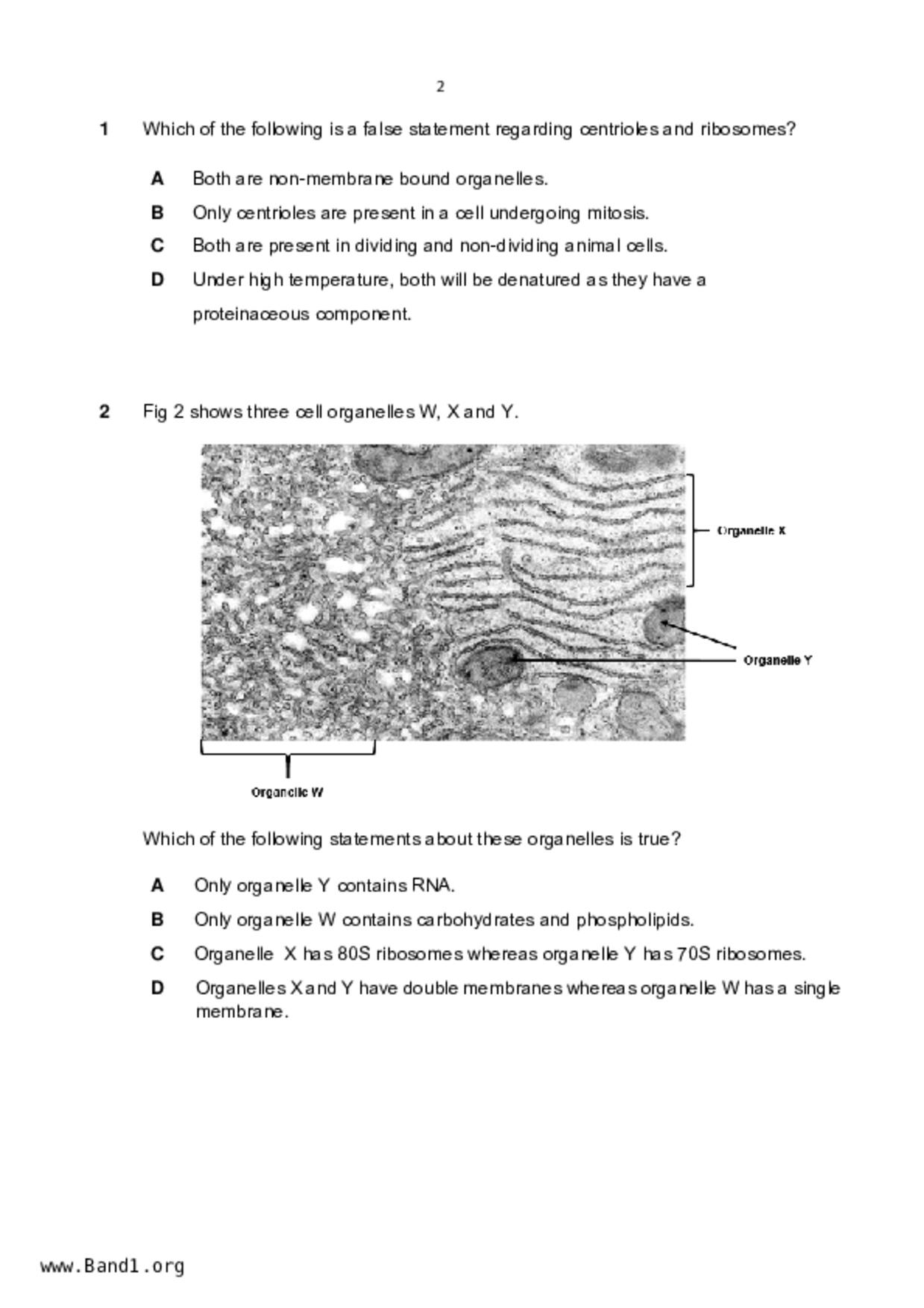 2

1 Which of the following is a false statement regarding centrioles and ribosomes?

A Both are non-membrane bound organelles.

B Only centrioles are present in a cell undergoing mitosis.

C Both are present in dividing and non-dividing animal cells.

D Under high temperature, both will be denatured as they have a proteinaceous component.

2 Fig 2 shows three cell organelles W, X and Y.

Organelle X

Organelle Y

Organelle W

Which of the following statements about these organelles is true?

A Only organelle Y contains RNA.

B Only organelle W contains carbohydrates and phospholipids.

C Organelle X has 80S ribosomes whereas organelle Y has 70S ribosomes.

D Organelles X and Y have double membranes whereas organelle W has a single membrane.

www.Band1.org