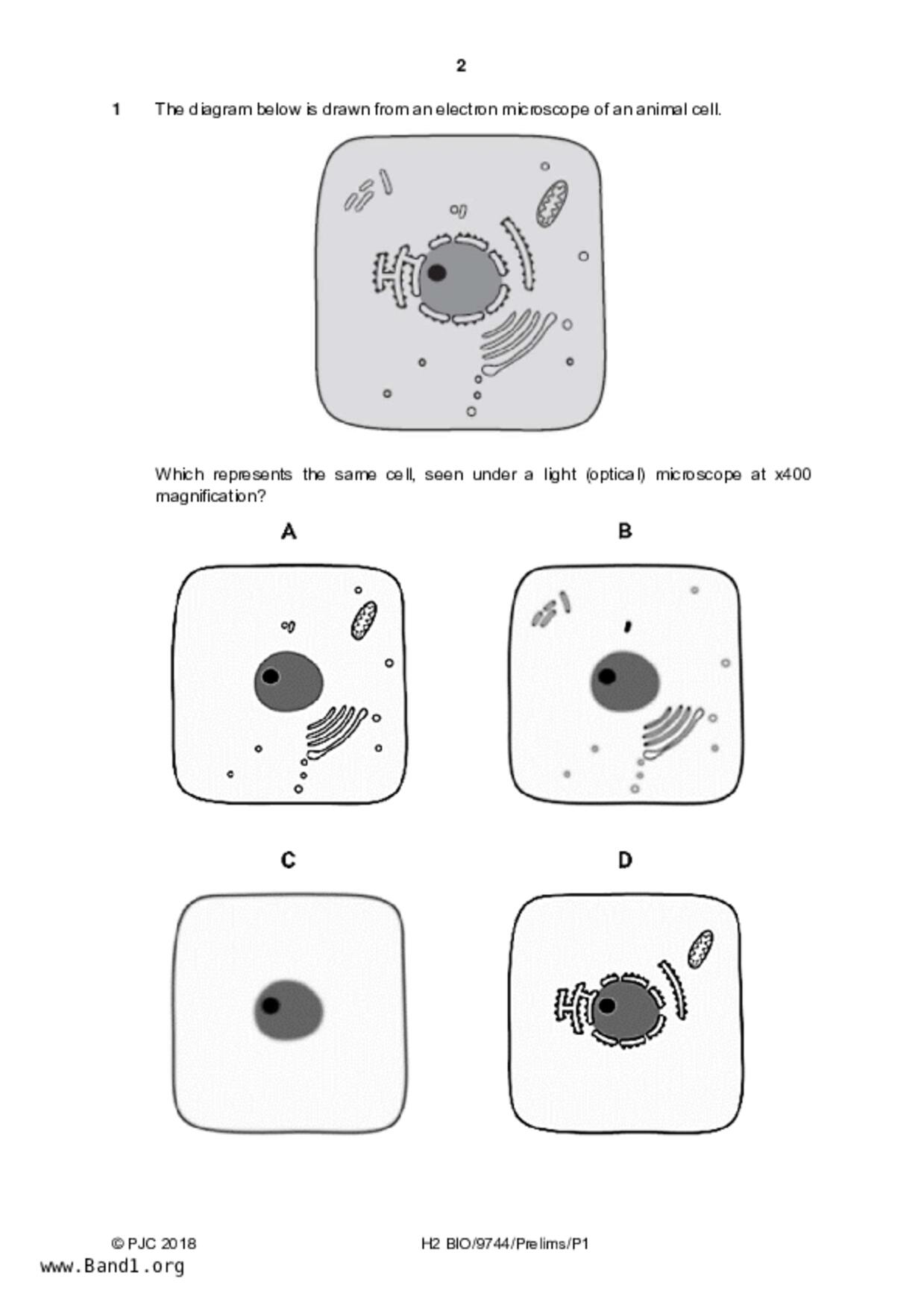 2

1 The diagram below is drawn from an electron microscope of an animal cell.

Which represents the same cell, seen under a light (optical) microscope at x400 magnification?

A

B

C

D

© PJC 2018

H2 BIO/9744/Prelims/P1

www.Band1.org