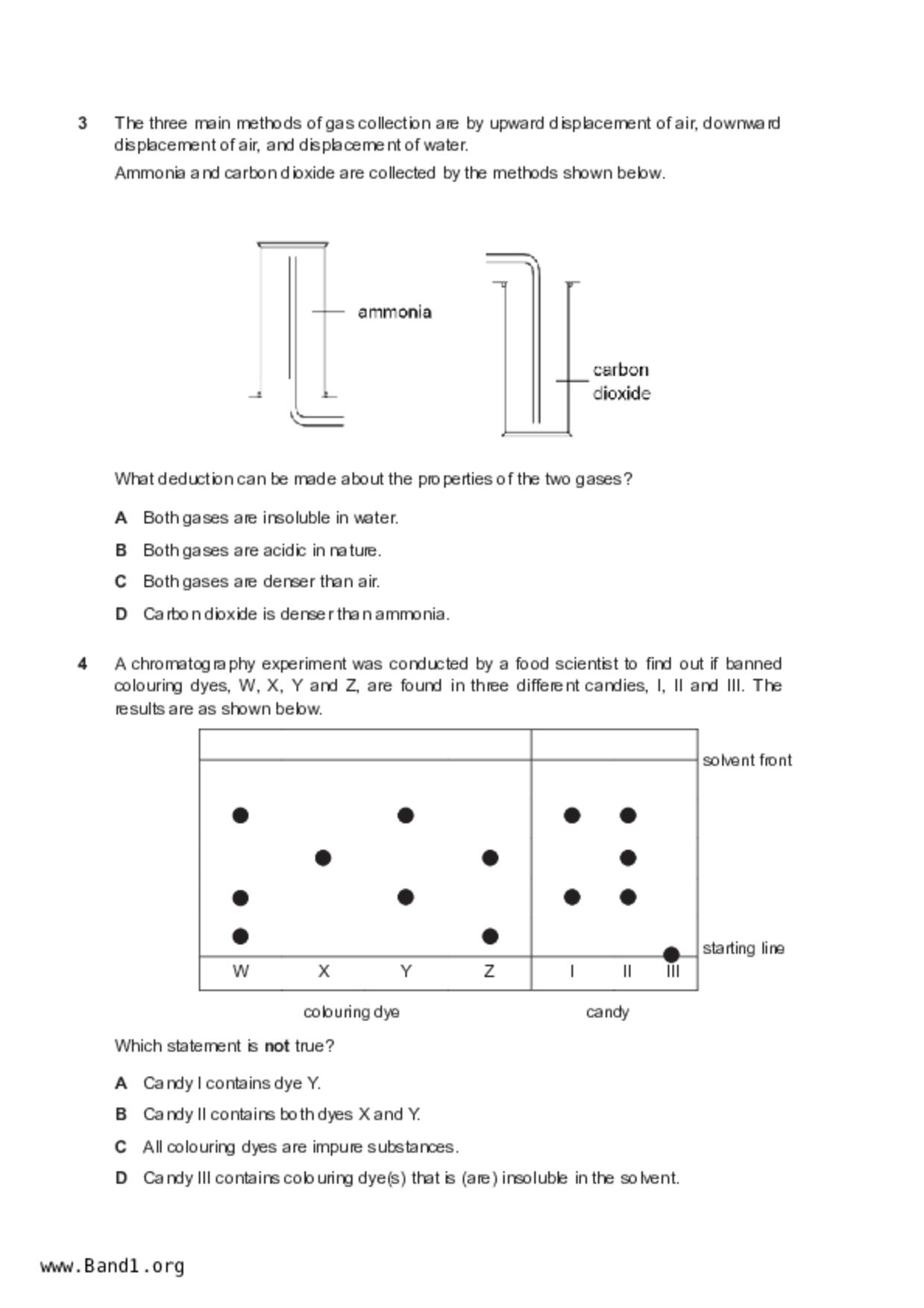 3 The three main methods of gas collection are by upward displacement of air, downward displacement of air, and displacement of water.

Ammonia and carbon dioxide are collected by the methods shown below.

ammonia

carbon dioxide

What deduction can be made about the properties of the two gases?

A Both gases are insoluble in water.

B Both gases are acidic in nature.

C Both gases are denser than air.

D Carbon dioxide is denser than ammonia.

4 A chromatography experiment was conducted by a food scientist to find out if banned colouring dyes, W, X, Y and Z, are found in three different candies, I, II and III. The results are as shown below.

solvent front

starting line

W X Y Z I II III

colouring dye candy

Which statement is **not** true?

A Candy I contains dye Y.

B Candy II contains both dyes X and Y.

C All colouring dyes are impure substances.

D Candy III contains colouring dye(s) that is (are) insoluble in the solvent.

www.Band1.org