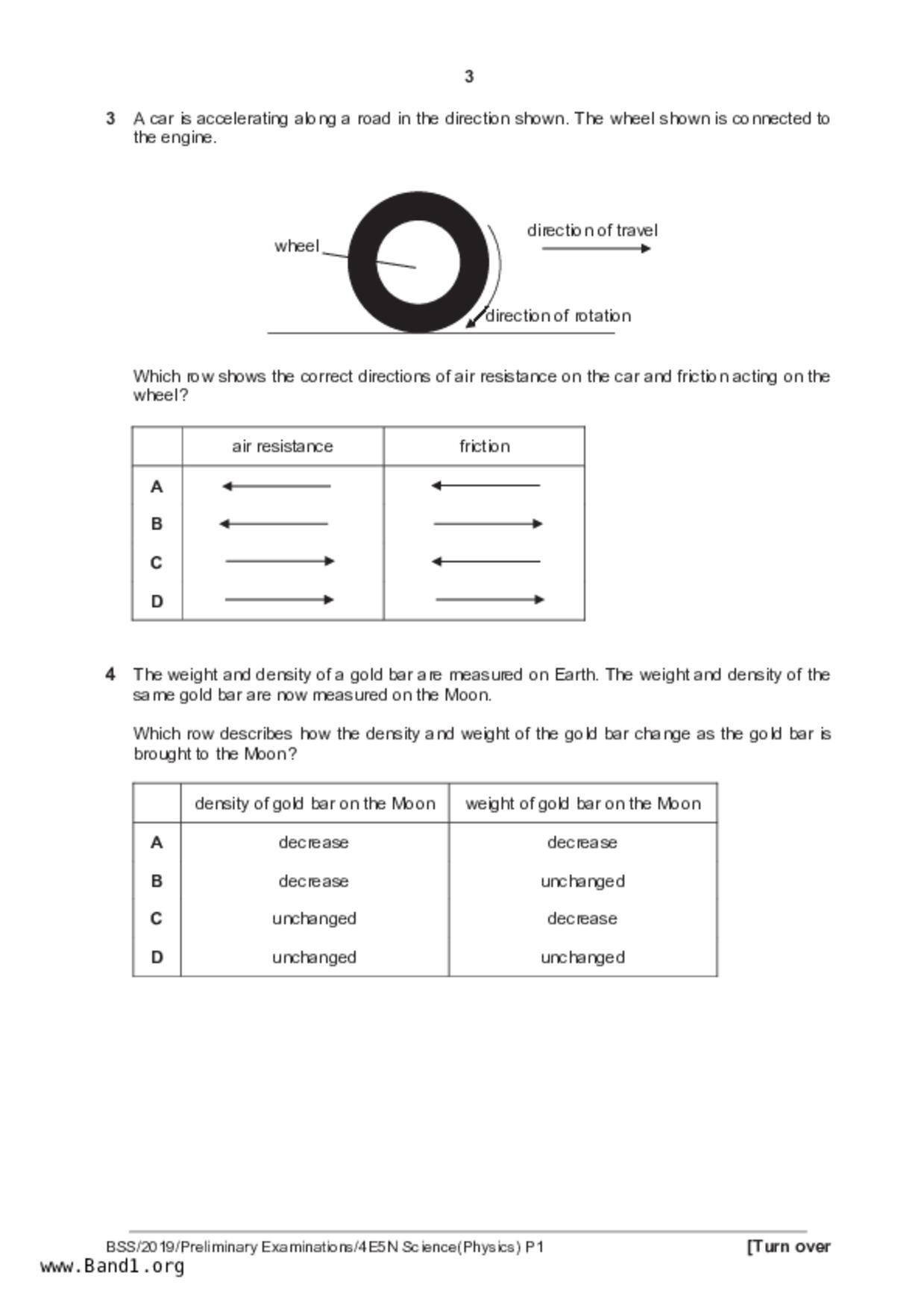 3

3 A car is accelerating along a road in the direction shown. The wheel shown is connected to the engine.

wheel

direction of travel

direction of rotation

Which row shows the correct directions of air resistance on the car and friction acting on the wheel?

| | air resistance | friction |
|---|---|---|
| A | ← | ← |
| B | ← | → |
| C | → | ← |
| D | → | → |

4 The weight and density of a gold bar are measured on Earth. The weight and density of the same gold bar are now measured on the Moon.

Which row describes how the density and weight of the gold bar change as the gold bar is brought to the Moon?

| | density of gold bar on the Moon | weight of gold bar on the Moon |
|---|---|---|
| A | decrease | decrease |
| B | decrease | unchanged |
| C | unchanged | decrease |
| D | unchanged | unchanged |

BSS/2019/Preliminary Examinations/4E5N Science(Physics) P1 [Turn over
www.Band1.org