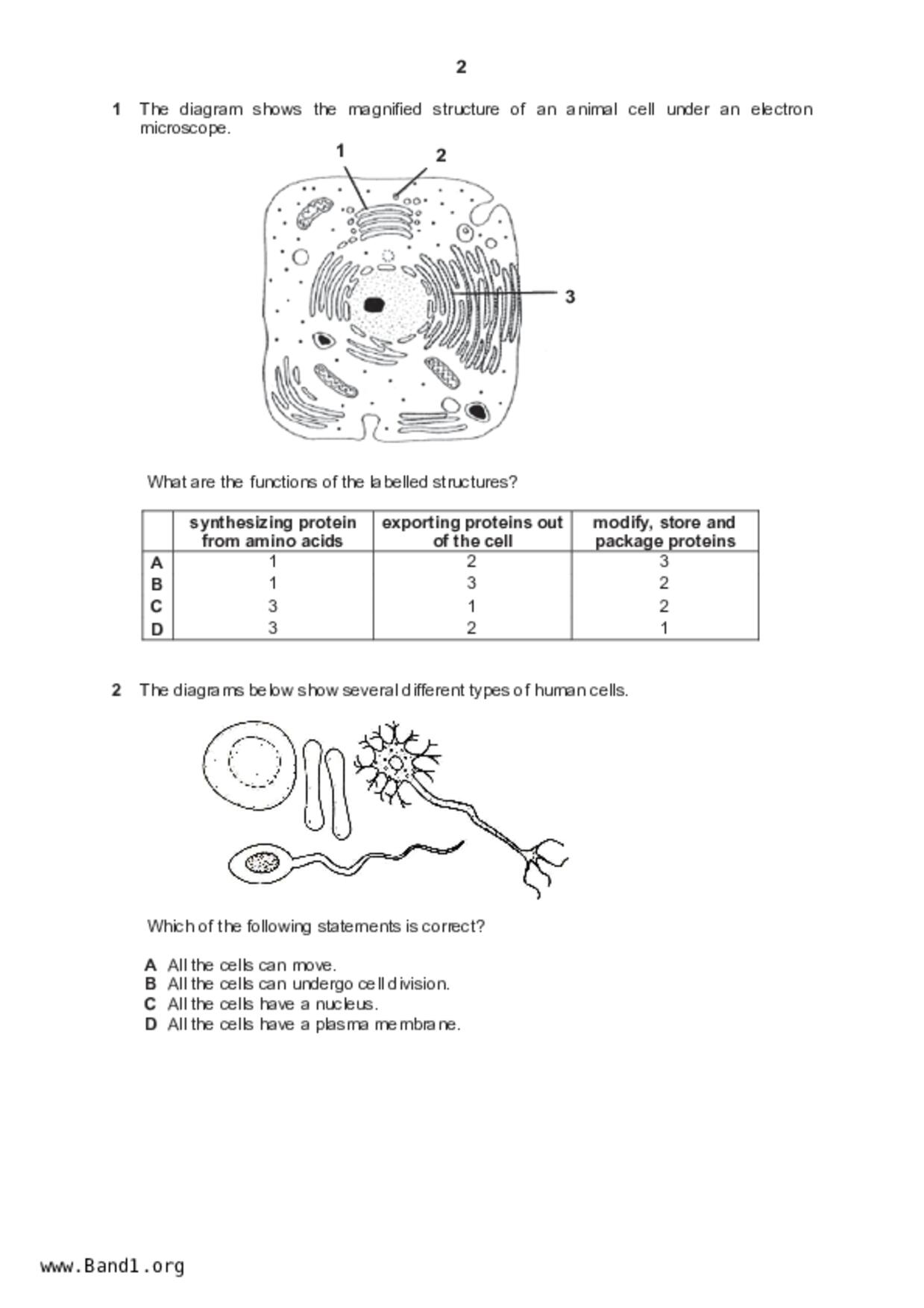 2

1 The diagram shows the magnified structure of an animal cell under an electron microscope.

1
2
3

What are the functions of the labelled structures?

| | synthesizing protein from amino acids | exporting proteins out of the cell | modify, store and package proteins |
|---|---|---|---|
| A | 1 | 2 | 3 |
| B | 1 | 3 | 2 |
| C | 3 | 1 | 2 |
| D | 3 | 2 | 1 |

2 The diagrams below show several different types of human cells.

Which of the following statements is correct?

A All the cells can move.
B All the cells can undergo cell division.
C All the cells have a nucleus.
D All the cells have a plasma membrane.

www.Band1.org