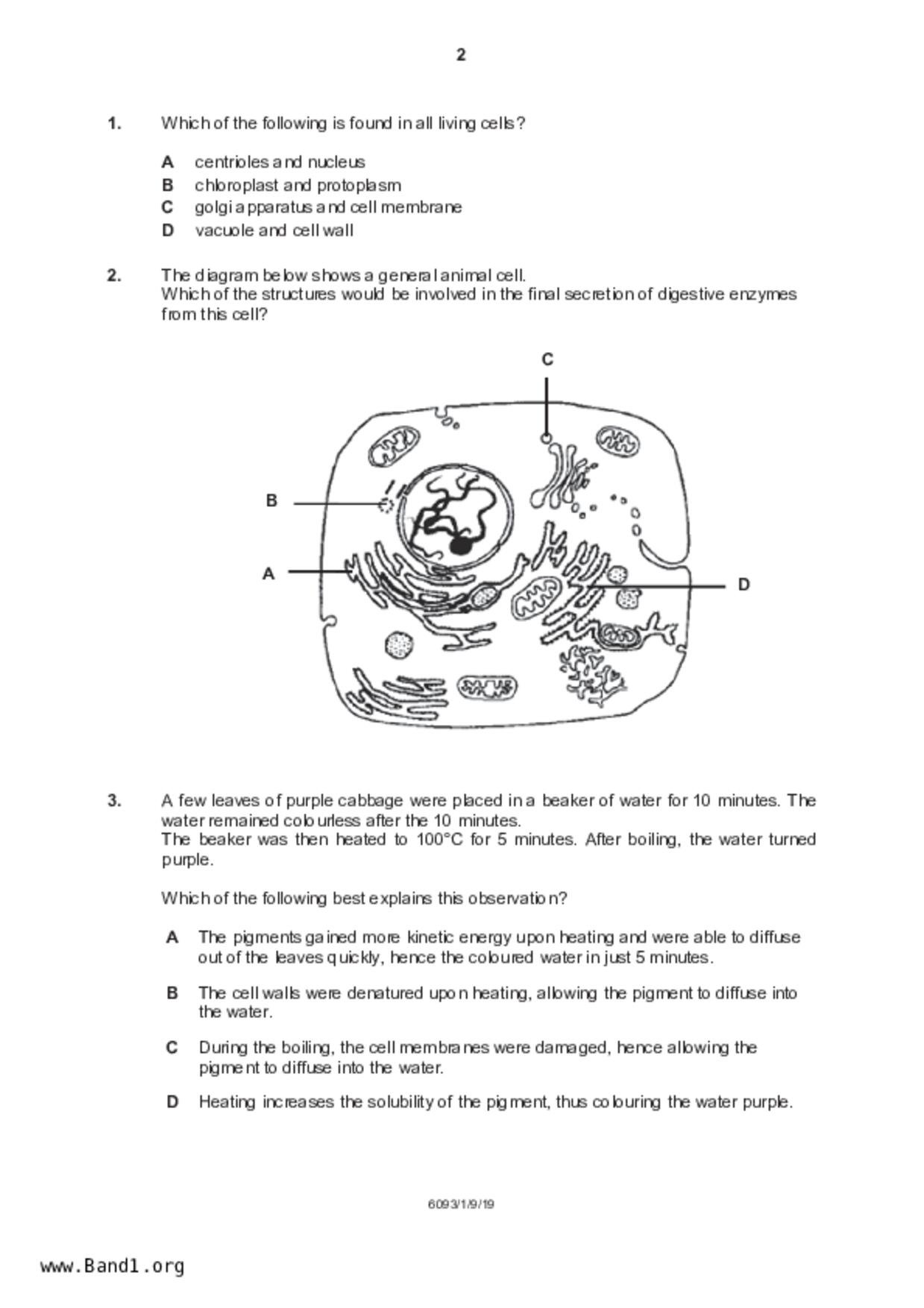 2

1. Which of the following is found in all living cells?

A centrioles and nucleus
B chloroplast and protoplasm
C golgi apparatus and cell membrane
D vacuole and cell wall

2. The diagram below shows a general animal cell.
Which of the structures would be involved in the final secretion of digestive enzymes from this cell?

C
B
A
D

3. A few leaves of purple cabbage were placed in a beaker of water for 10 minutes. The water remained colourless after the 10 minutes.
The beaker was then heated to 100°C for 5 minutes. After boiling, the water turned purple.

Which of the following best explains this observation?

A The pigments gained more kinetic energy upon heating and were able to diffuse out of the leaves quickly, hence the coloured water in just 5 minutes.

B The cell walls were denatured upon heating, allowing the pigment to diffuse into the water.

C During the boiling, the cell membranes were damaged, hence allowing the pigment to diffuse into the water.

D Heating increases the solubility of the pigment, thus colouring the water purple.

6093/1/9/19

www.Band1.org