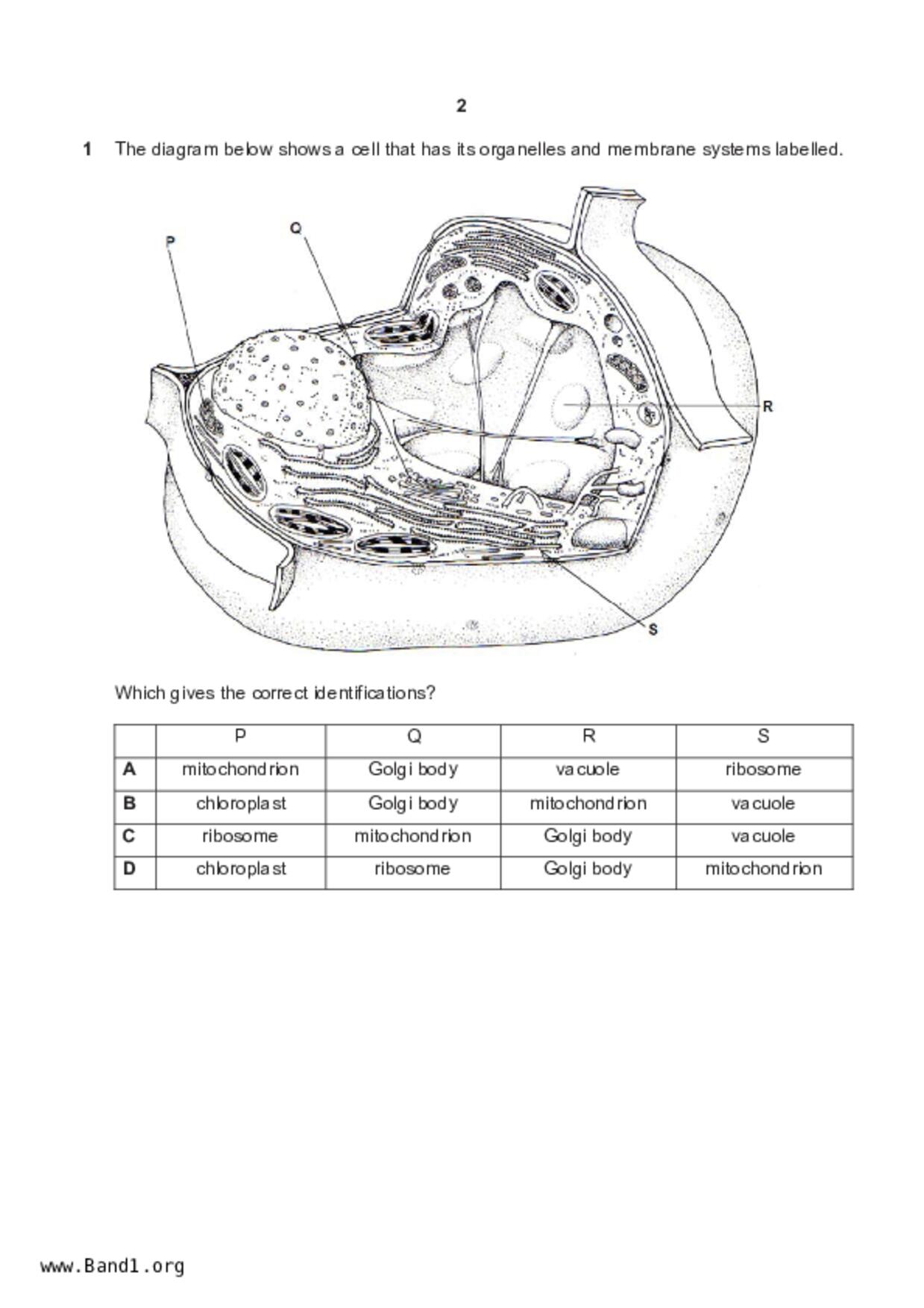 2

1 The diagram below shows a cell that has its organelles and membrane systems labelled.

P
Q
R
S

Which gives the correct identifications?

| | P | Q | R | S |
|---|---|---|---|---|
| A | mitochondrion | Golgi body | vacuole | ribosome |
| B | chloroplast | Golgi body | mitochondrion | vacuole |
| C | ribosome | mitochondrion | Golgi body | vacuole |
| D | chloroplast | ribosome | Golgi body | mitochondrion |

www.Band1.org