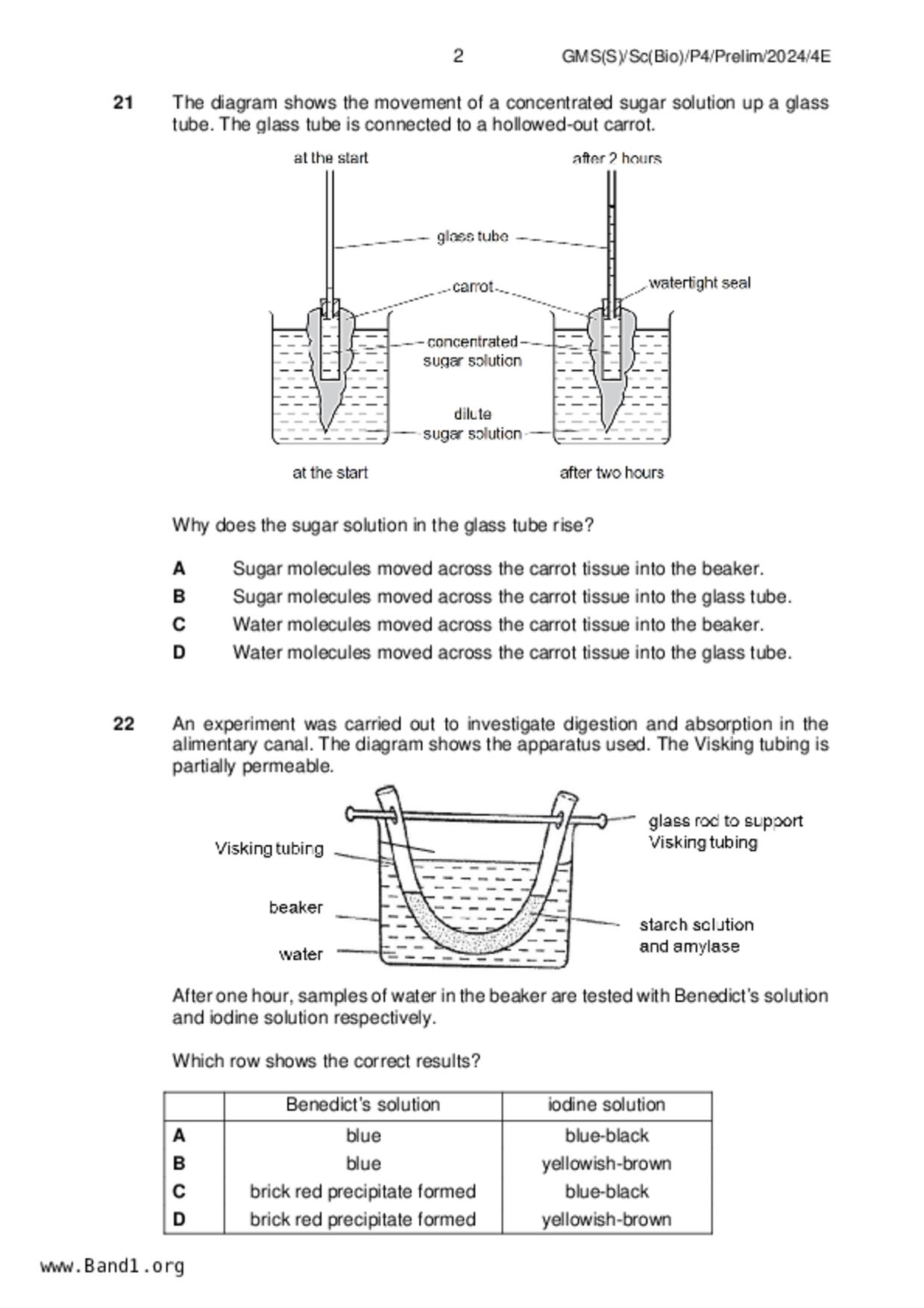 2 GMS(S)/Sc(Bio)/P4/Prelim/2024/4E

21 The diagram shows the movement of a concentrated sugar solution up a glass tube. The glass tube is connected to a hollowed-out carrot.

at the start

after 2 hours

glass tube

carrot

watertight seal

concentrated sugar solution

dilute sugar solution

at the start

after two hours

Why does the sugar solution in the glass tube rise?

A Sugar molecules moved across the carrot tissue into the beaker.
B Sugar molecules moved across the carrot tissue into the glass tube.
C Water molecules moved across the carrot tissue into the beaker.
D Water molecules moved across the carrot tissue into the glass tube.

22 An experiment was carried out to investigate digestion and absorption in the alimentary canal. The diagram shows the apparatus used. The Visking tubing is partially permeable.

Visking tubing

beaker

water

glass rod to support Visking tubing

starch solution and amylase

After one hour, samples of water in the beaker are tested with Benedict's solution and iodine solution respectively.

Which row shows the correct results?

| | Benedict's solution | iodine solution |
|---|---|---|
| A | blue | blue-black |
| B | blue | yellowish-brown |
| C | brick red precipitate formed | blue-black |
| D | brick red precipitate formed | yellowish-brown |

www.Band1.org