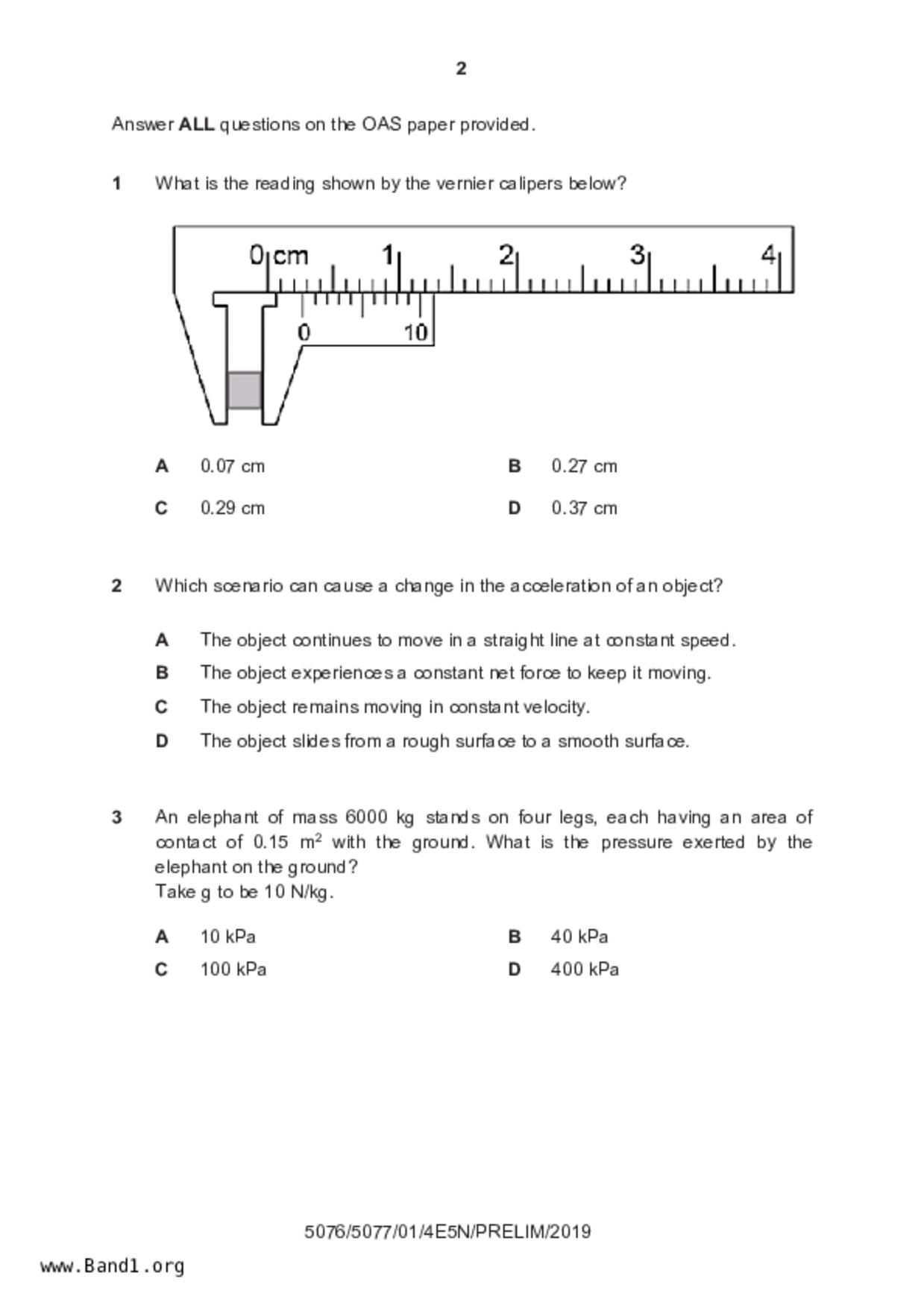 2

Answer **ALL** questions on the OAS paper provided.

1 What is the reading shown by the vernier calipers below?

0 cm 1 2 3 4

0 10

A 0.07 cm
B 0.27 cm
C 0.29 cm
D 0.37 cm

2 Which scenario can cause a change in the acceleration of an object?

A The object continues to move in a straight line at constant speed.
B The object experiences a constant net force to keep it moving.
C The object remains moving in constant velocity.
D The object slides from a rough surface to a smooth surface.

3 An elephant of mass 6000 kg stands on four legs, each having an area of contact of 0.15 $m^2$ with the ground. What is the pressure exerted by the elephant on the ground?
Take g to be 10 N/kg.

A 10 kPa
B 40 kPa
C 100 kPa
D 400 kPa

5076/5077/01/4E5N/PRELIM/2019

www.Band1.org