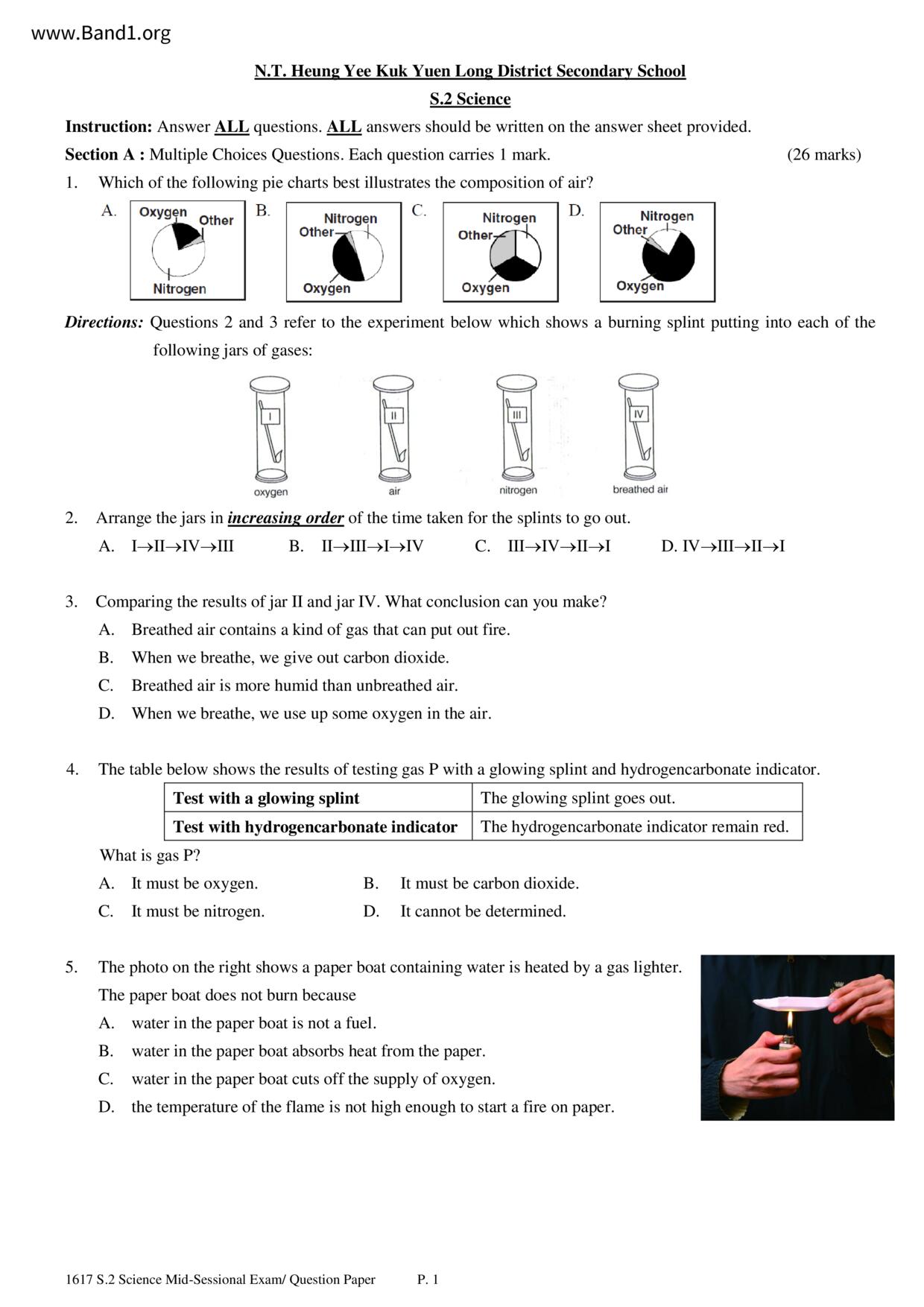 www.Band1.org

N.T. Heung Yee Kuk Yuen Long District Secondary School

S.2 Science

Instruction: Answer ALL questions. ALL answers should be written on the answer sheet provided.

Section A : Multiple Choices Questions. Each question carries 1 mark. (26 marks)

1. Which of the following pie charts best illustrates the composition of air?

A. Oxygen Other Nitrogen
B. Nitrogen Other Oxygen
C. Nitrogen Other Oxygen
D. Nitrogen Other Oxygen

Directions: Questions 2 and 3 refer to the experiment below which shows a burning splint putting into each of the following jars of gases:

I oxygen
II air
III nitrogen
IV breathed air

2. Arrange the jars in increasing order of the time taken for the splints to go out.

A. I→II→IV→III B. II→III→I→IV C. III→IV→II→I D. IV→III→II→I

3. Comparing the results of jar II and jar IV. What conclusion can you make?

A. Breathed air contains a kind of gas that can put out fire.

B. When we breathe, we give out carbon dioxide.

C. Breathed air is more humid than unbreathed air.

D. When we breathe, we use up some oxygen in the air.

4. The table below shows the results of testing gas P with a glowing splint and hydrogencarbonate indicator.

| Test with a glowing splint | The glowing splint goes out. |
|---|---|
| Test with hydrogencarbonate indicator | The hydrogencarbonate indicator remain red. |

What is gas P?

A. It must be oxygen. B. It must be carbon dioxide.

C. It must be nitrogen. D. It cannot be determined.

5. The photo on the right shows a paper boat containing water is heated by a gas lighter. The paper boat does not burn because

A. water in the paper boat is not a fuel.

B. water in the paper boat absorbs heat from the paper.

C. water in the paper boat cuts off the supply of oxygen.

D. the temperature of the flame is not high enough to start a fire on paper.

1617 S.2 Science Mid-Sessional Exam/ Question Paper P. 1